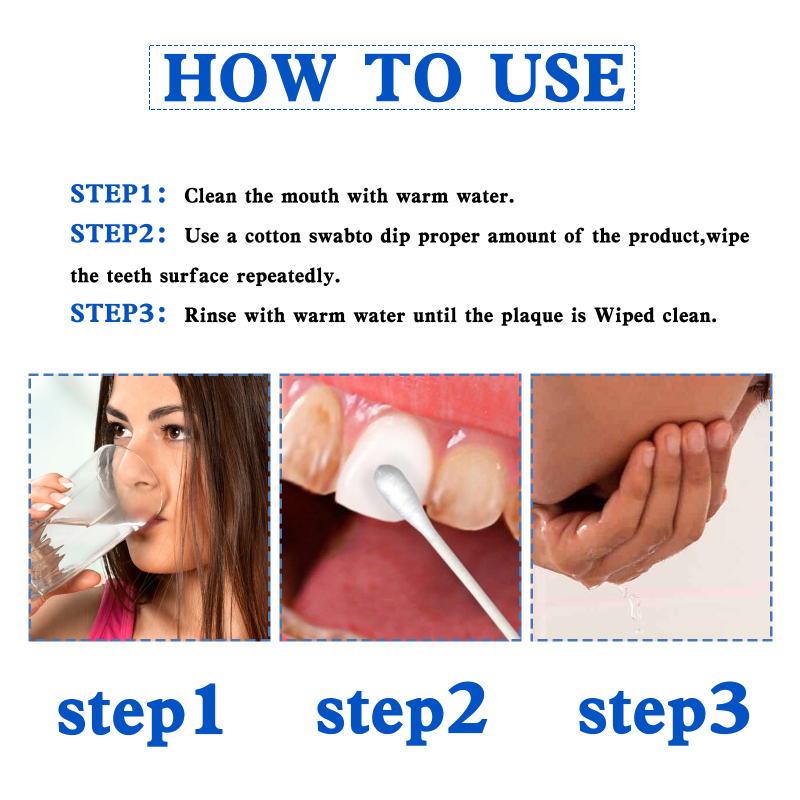 HOW TO USE

STEP1: Clean the mouth with warm water.

STEP2: Use a cotton swabto dip proper amount of the product,wipe the teeth surface repeatedly.

STEP3: Rinse with warm water until the plaque is Wiped clean.

step1

step2

step3